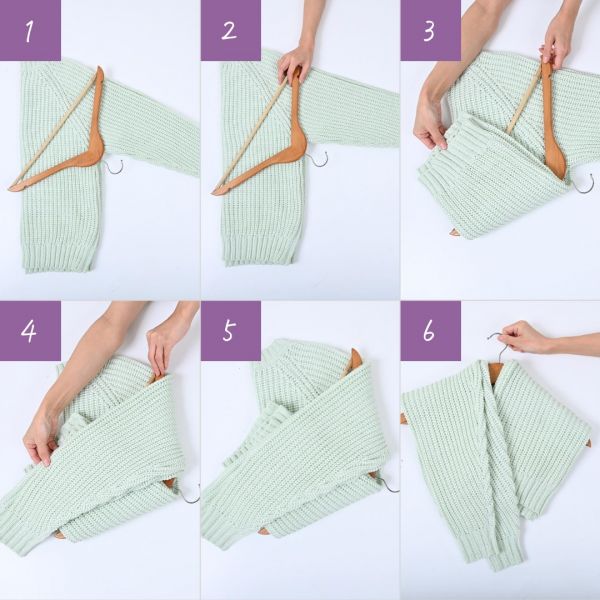 1

2

3

4

5

6